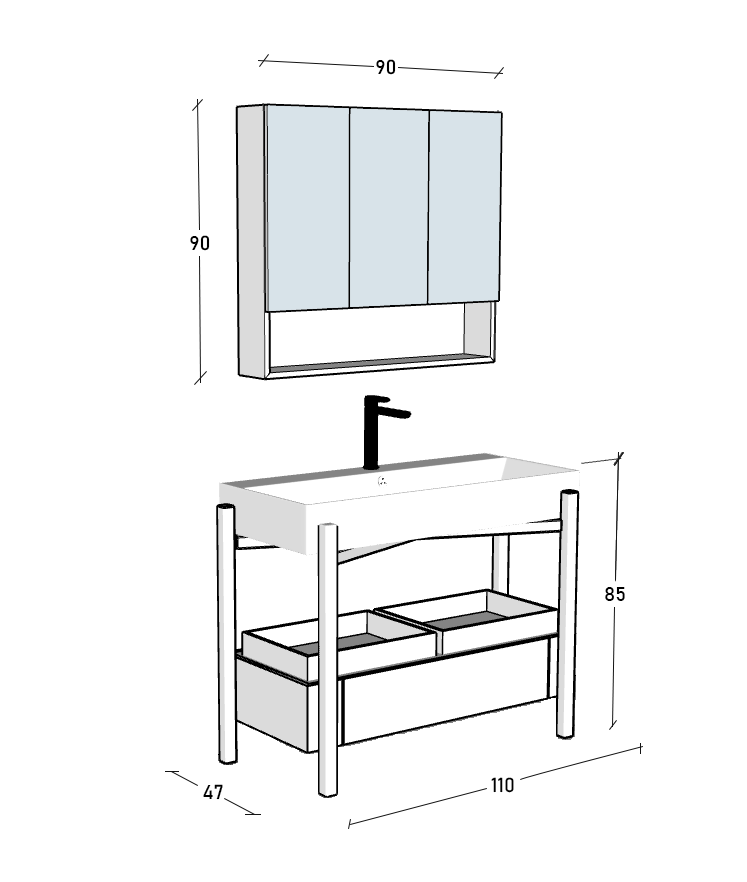 90
90
85
47
110